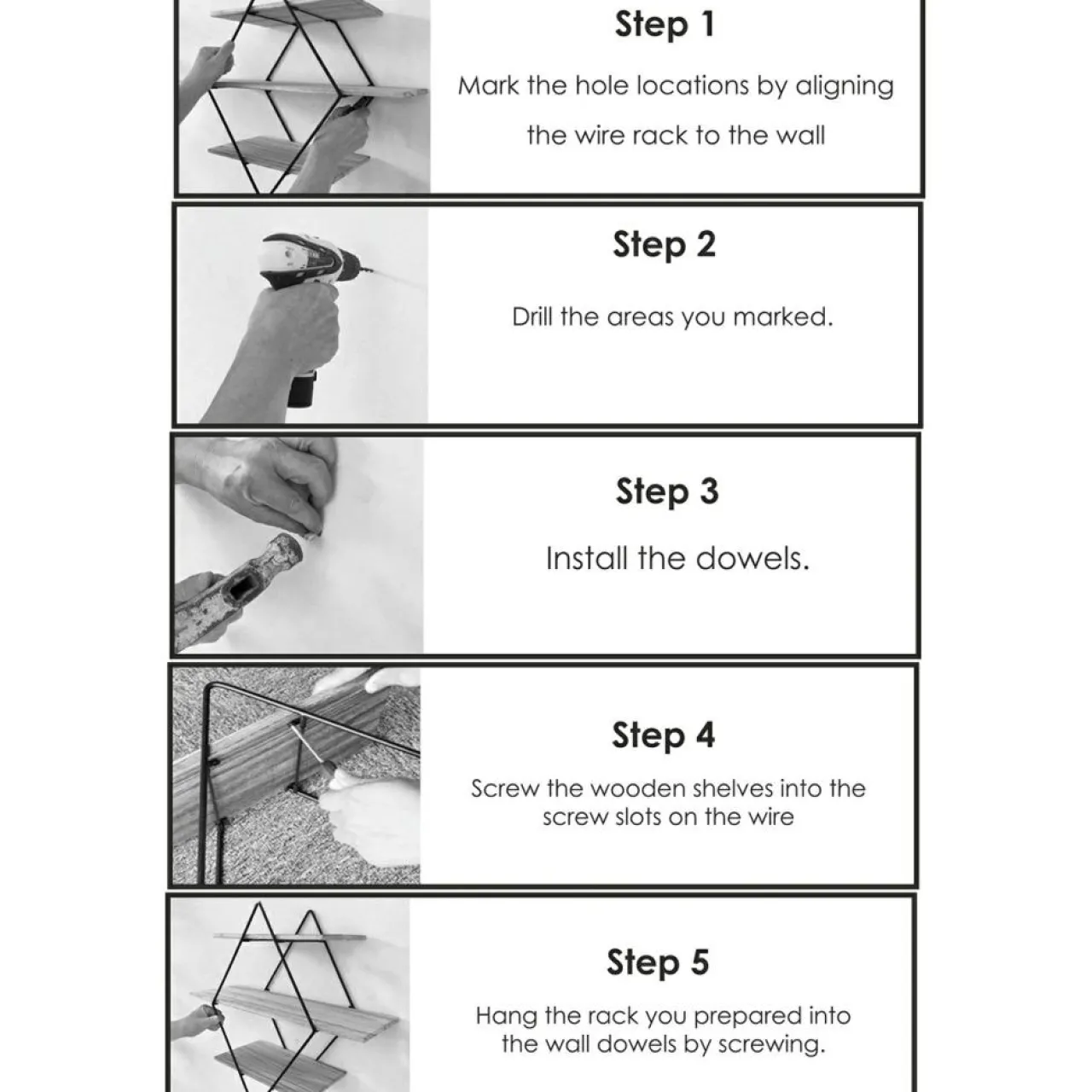 Step 1

Mark the hole locations by aligning the wire rack to the wall

Step 2

Drill the areas you marked.

Step 3

Install the dowels.

Step 4

Screw the wooden shelves into the screw slots on the wire

Step 5

Hang the rack you prepared into the wall dowels by screwing.